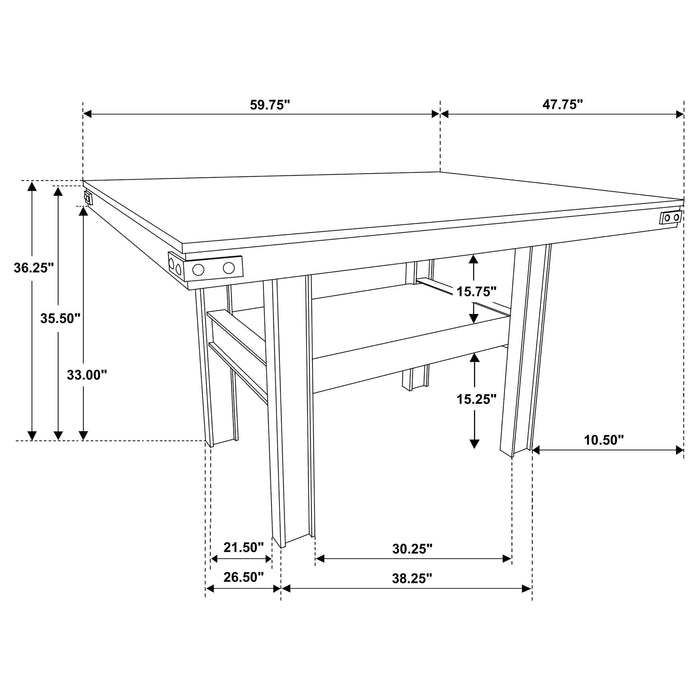 59.75"

47.75"

36.25"

35.50"

33.00"

15.75"

15.25"

10.50"

21.50"

30.25"

26.50"

38.25"