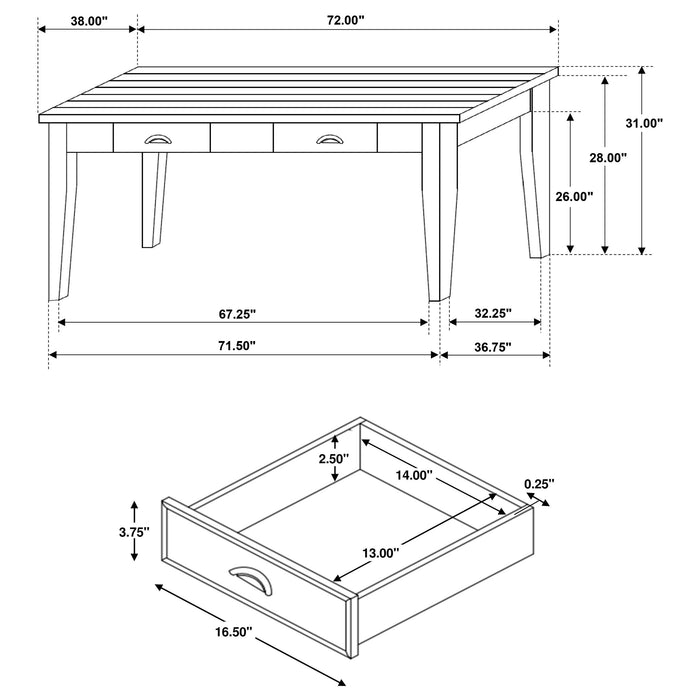 38.00"
72.00"
31.00"
28.00"
26.00"
67.25"
32.25"
71.50"
36.75"

2.50"
14.00"
0.25"
3.75"
13.00"
16.50"