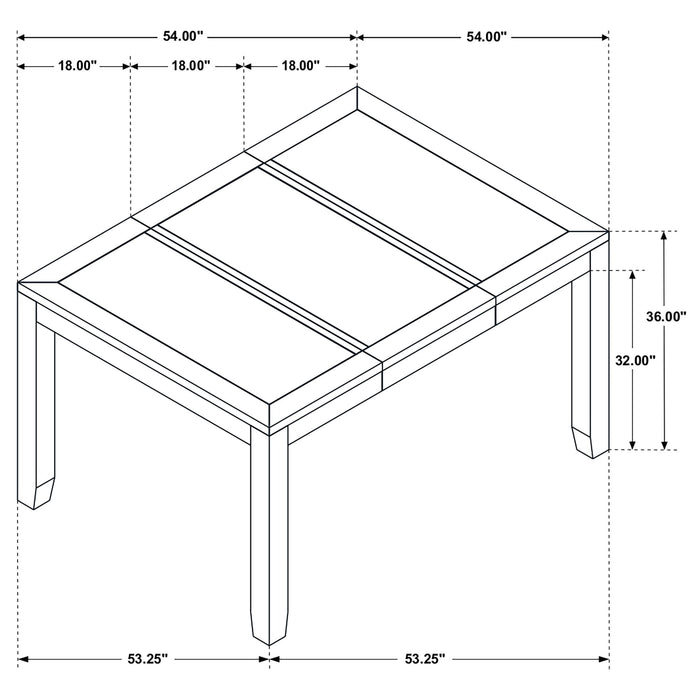 54.00"
54.00"
18.00"
18.00"
18.00"
36.00"
32.00"
53.25"
53.25"