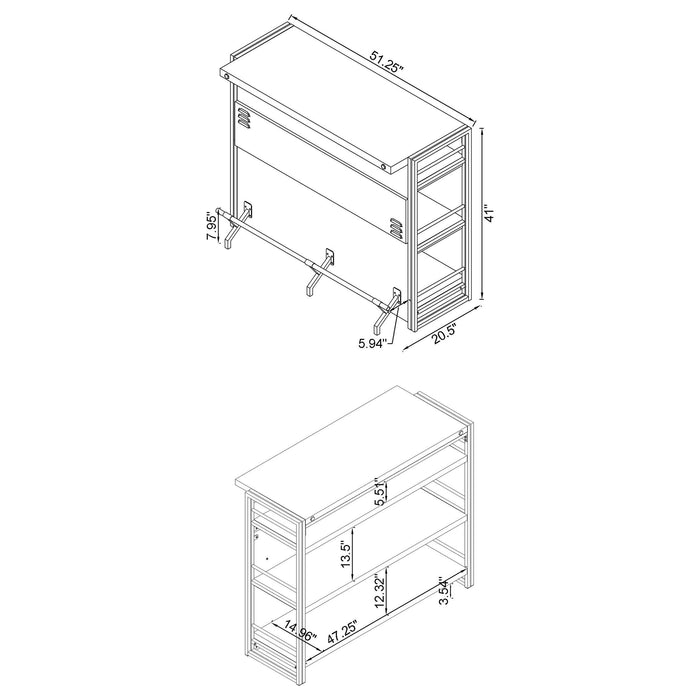 51.25"
41"
7.95"
5.94"
20.5"
5.51"
13.5"
12.32"
3.54"
14.96"
47.25"