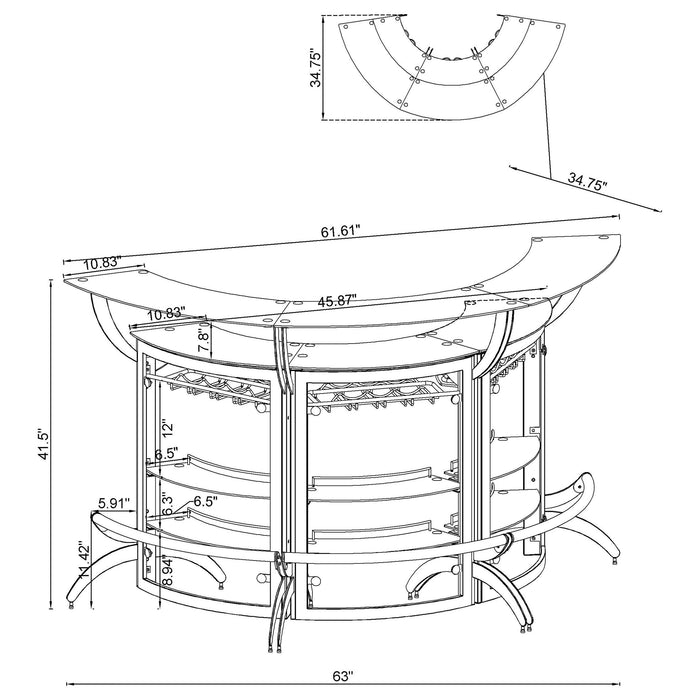 34.75"
34.75"
61.61"
10.83"
45.87"
10.83"
7.8"
41.5"
12"
6.5"
6.3"
6.5"
5.91"
11.42"
8.94"
63"