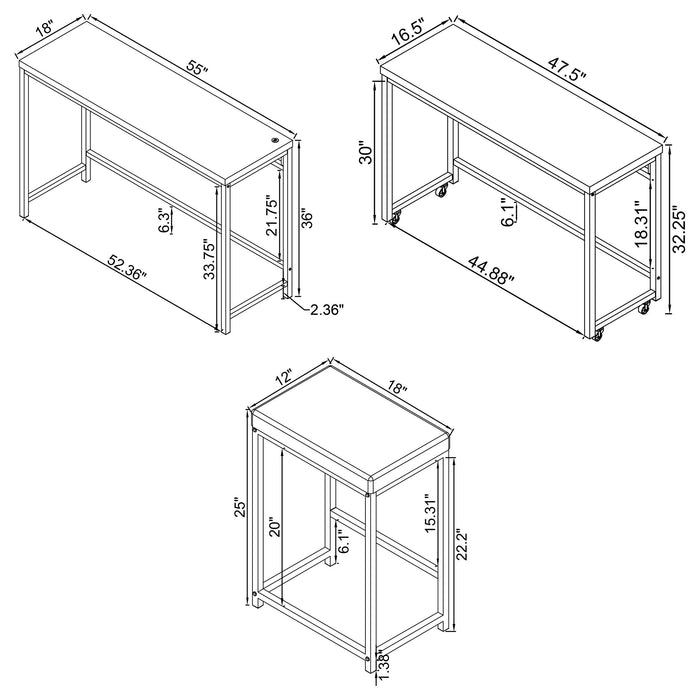 18"
55"
6.3"
21.75"
36"
33.75"
52.36"
2.36"

16.5"
47.5"
30"
6.1"
18.31"
32.25"
44.88"

12"
18"
25"
20"
6.1"
15.31"
22.2"
1.38"