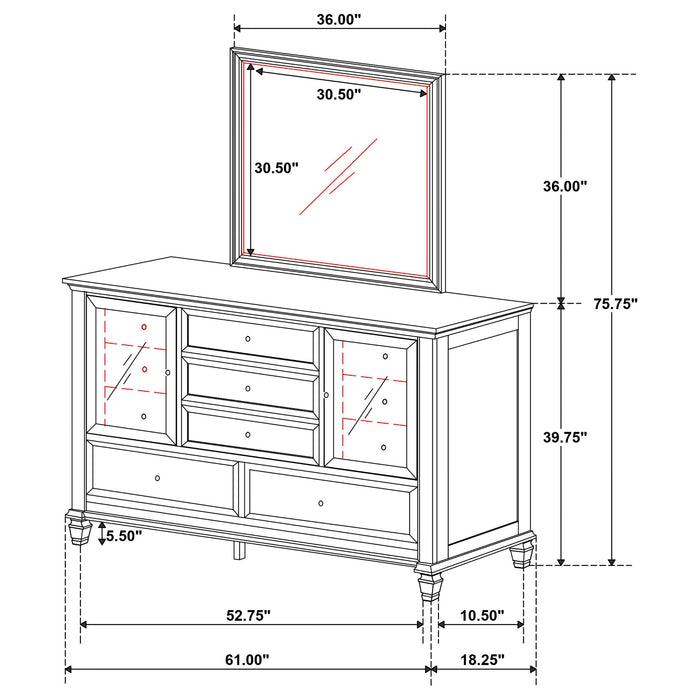 36.00"
30.50"
30.50"
36.00"
75.75"
39.75"
5.50"
52.75"
10.50"
61.00"
18.25"