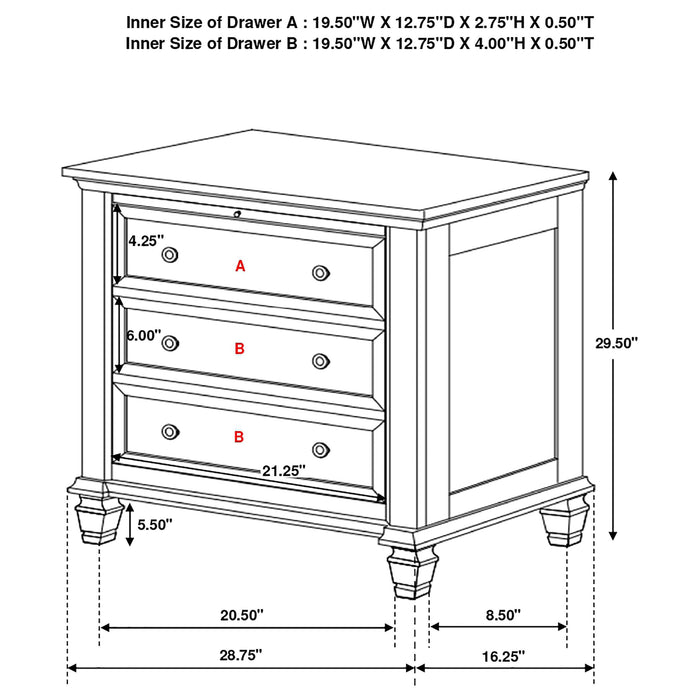 Inner Size of Drawer A : 19.50''W X 12.75''D X 2.75''H X 0.50''T
Inner Size of Drawer B : 19.50''W X 12.75''D X 4.00''H X 0.50''T

4.25''
A
6.00''
B
B
21.25''
29.50''
5.50''
20.50''
8.50''
28.75''
16.25''