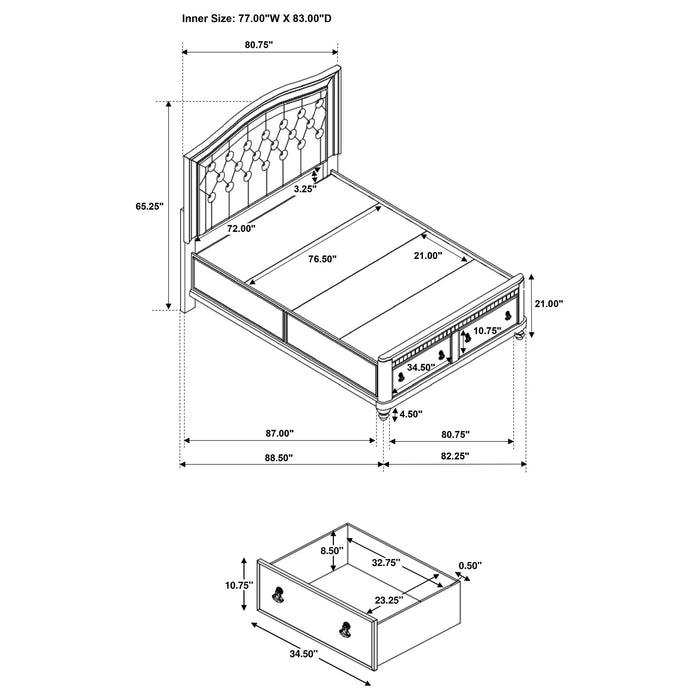 Inner Size: 77.00"W X 83.00"D

80.75"

65.25"

3.25"

72.00"

76.50"

21.00"

21.00"

10.75"

34.50"

4.50"

87.00"

80.75"

88.50"

82.25"

8.50"

32.75"

0.50"

10.75"

23.25"

34.50"