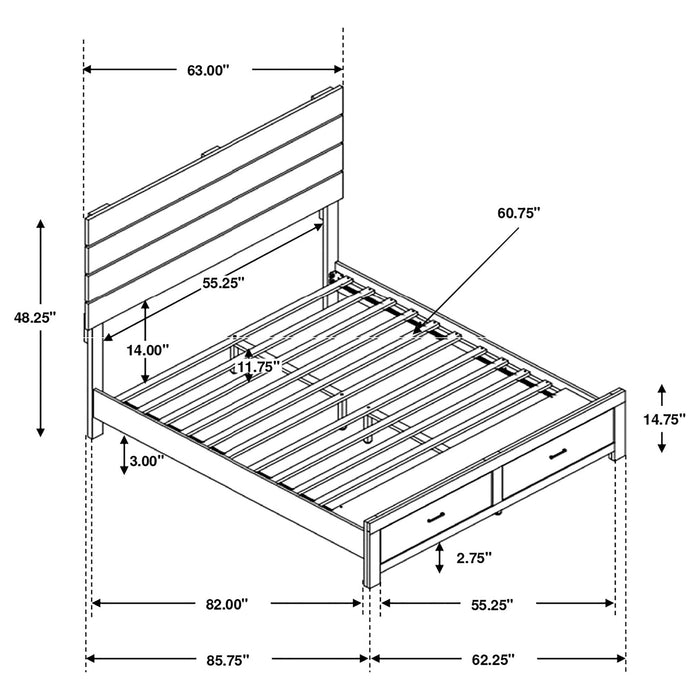 63.00"

60.75"

48.25"

55.25"

14.00"

11.75"

14.75"

3.00"

2.75"

82.00"

55.25"

85.75"

62.25"