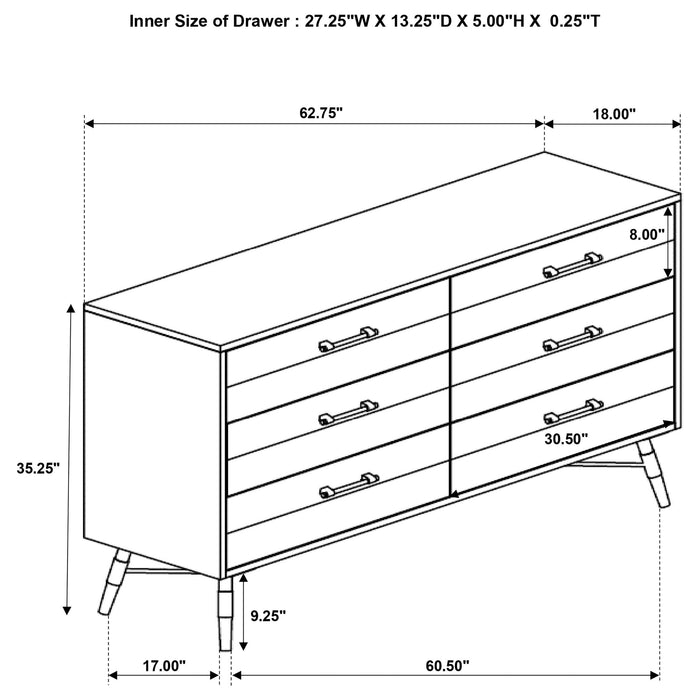 Inner Size of Drawer : 27.25"W X 13.25"D X 5.00"H X 0.25"T

62.75"
18.00"
8.00"
30.50"
35.25"
9.25"
17.00"
60.50"