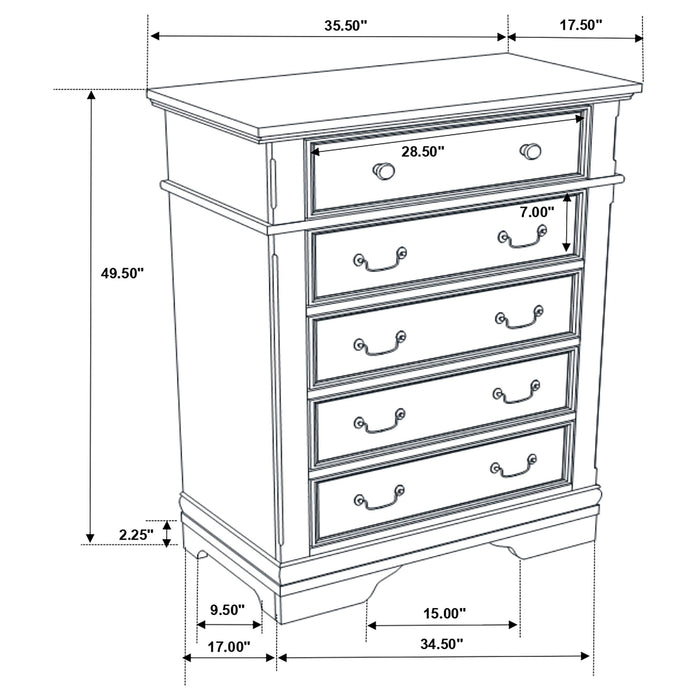 35.50"
17.50"
28.50"
7.00"
49.50"
2.25"
9.50"
15.00"
17.00"
34.50"