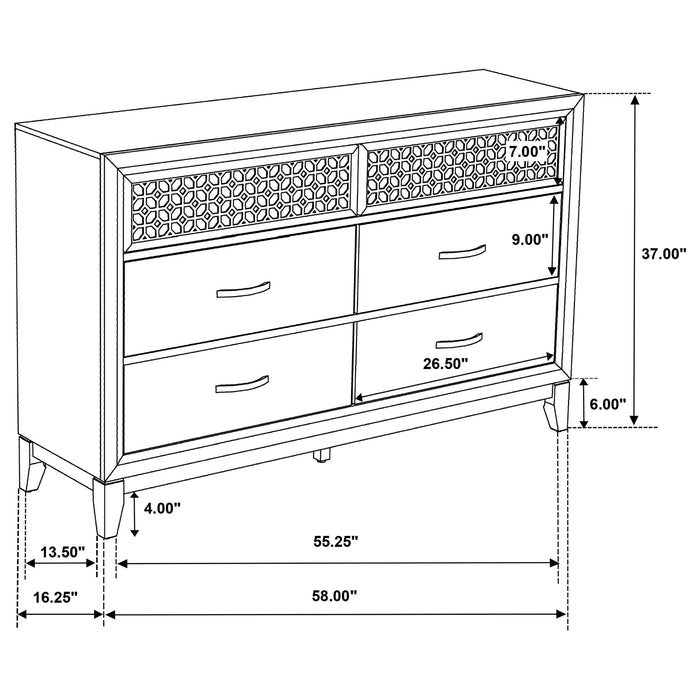 7.00"
9.00"
37.00"
26.50"
6.00"
4.00"
13.50"
55.25"
16.25"
58.00"