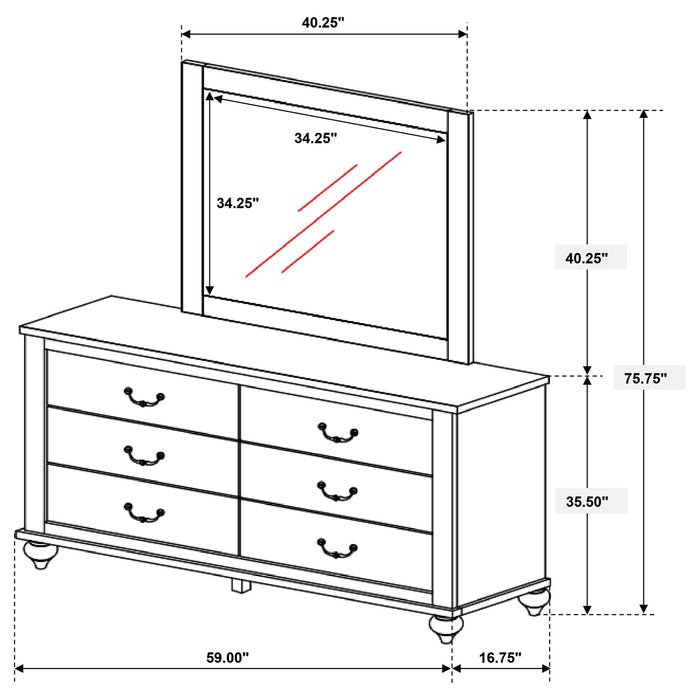 40.25"

34.25"

34.25"

40.25"

75.75"

35.50"

59.00"

16.75"