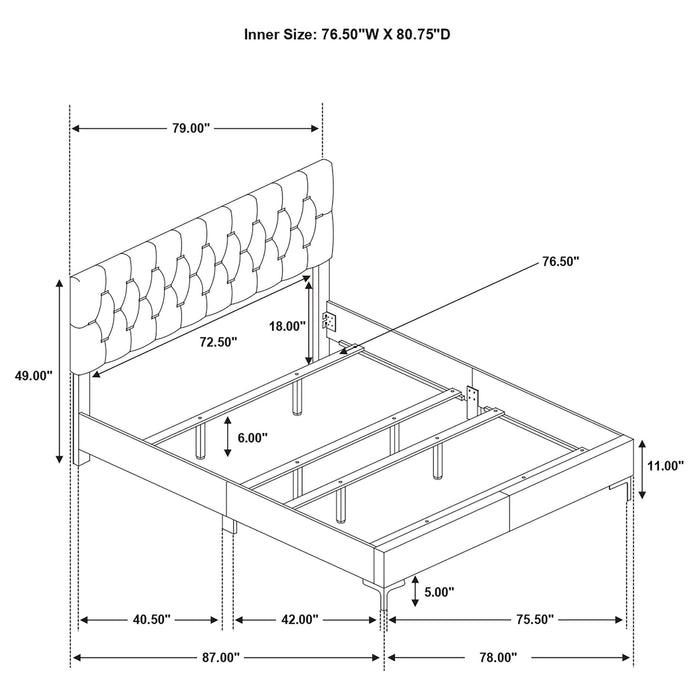 Inner Size: 76.50"W X 80.75"D

79.00"

76.50"

18.00"

72.50"

49.00"

6.00"

11.00"

5.00"

40.50"

42.00"

75.50"

87.00"

78.00"