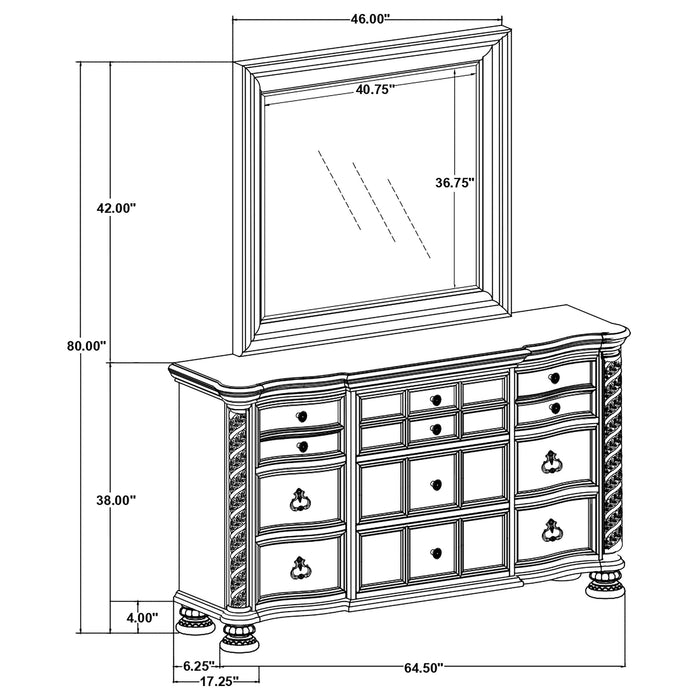 46.00"
40.75"
36.75"
42.00"
80.00"
38.00"
4.00"
6.25"
64.50"
17.25"