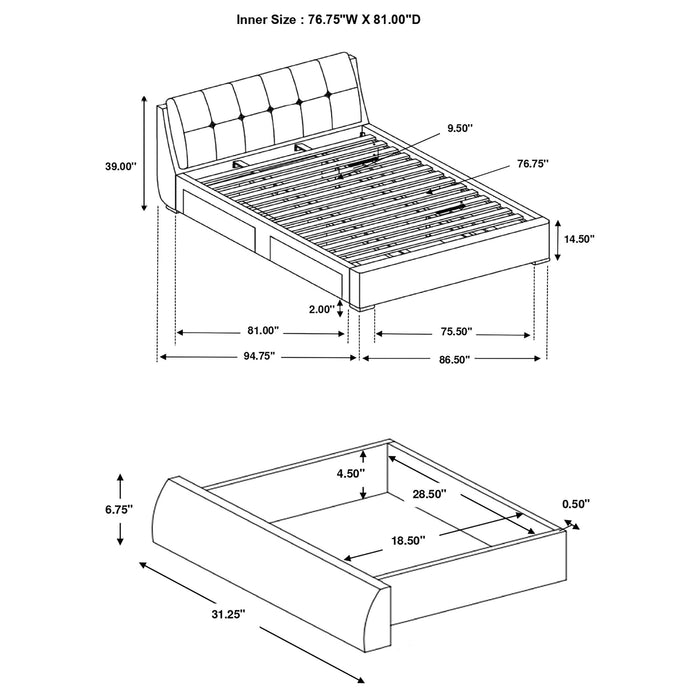 Inner Size : 76.75"W X 81.00"D

39.00"

9.50"

76.75"

14.50"

2.00"

81.00"

75.50"

94.75"

86.50"

6.75"

4.50"

28.50"

0.50"

18.50"

31.25"