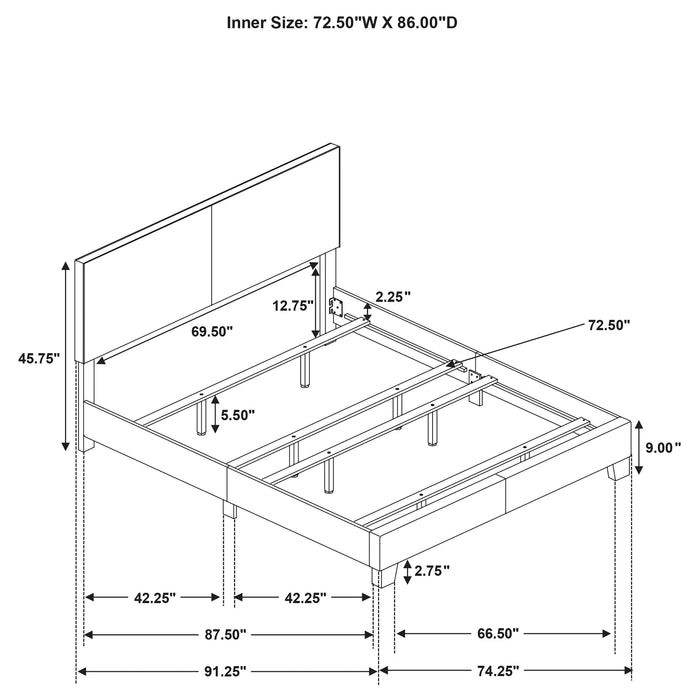 Inner Size: 72.50"W X 86.00"D

45.75"
69.50"
12.75"
2.25"
72.50"
5.50"
9.00"
2.75"
42.25"
42.25"
87.50"
66.50"
91.25"
74.25"