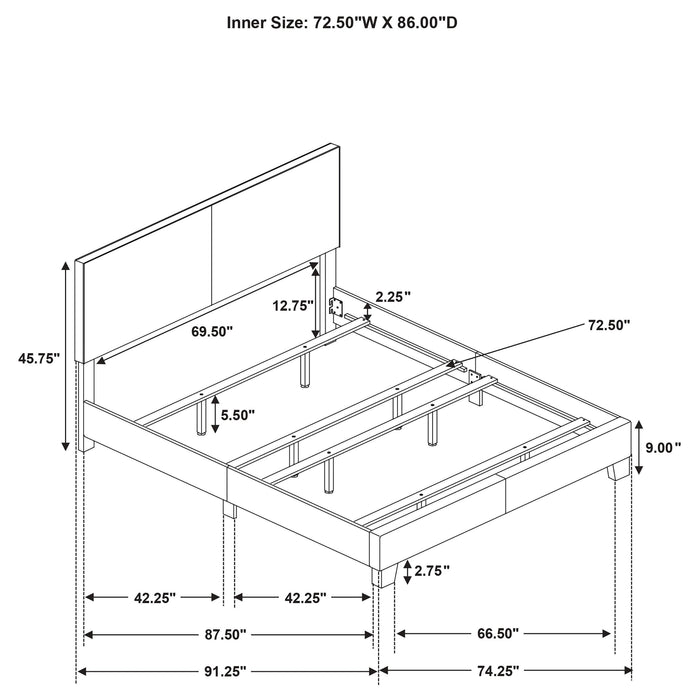 Inner Size: 72.50"W X 86.00"D

45.75"

69.50"

12.75"

2.25"

72.50"

5.50"

9.00"

2.75"

42.25"

42.25"

87.50"

66.50"

91.25"

74.25"