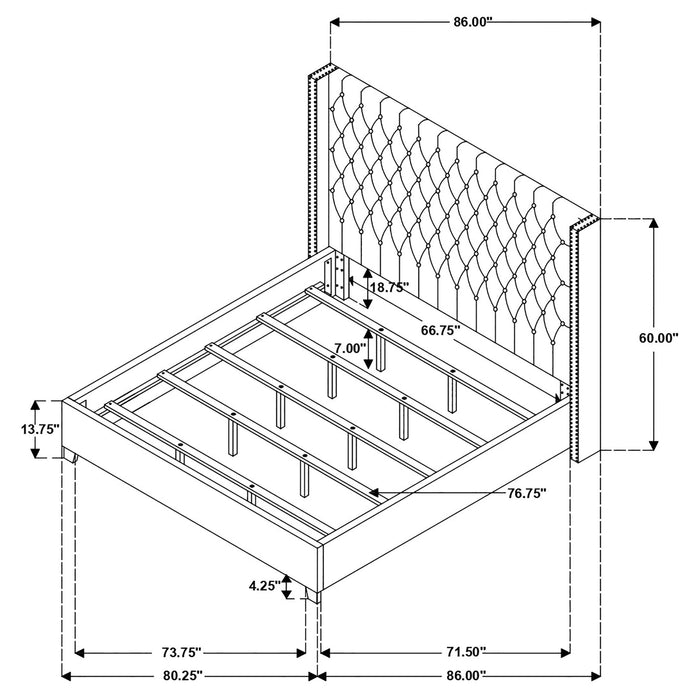 86.00"

18.75"

66.75"

7.00"

60.00"

13.75"

76.75"

4.25"

73.75"

71.50"

80.25"

86.00"