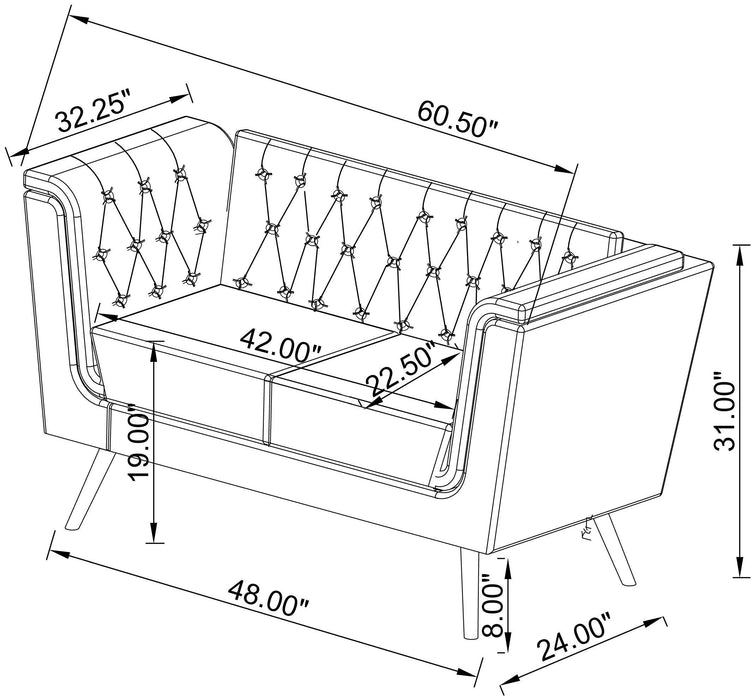 32.25"
60.50"
42.00"
22.50"
19.00"
31.00"
48.00"
8.00"
24.00"