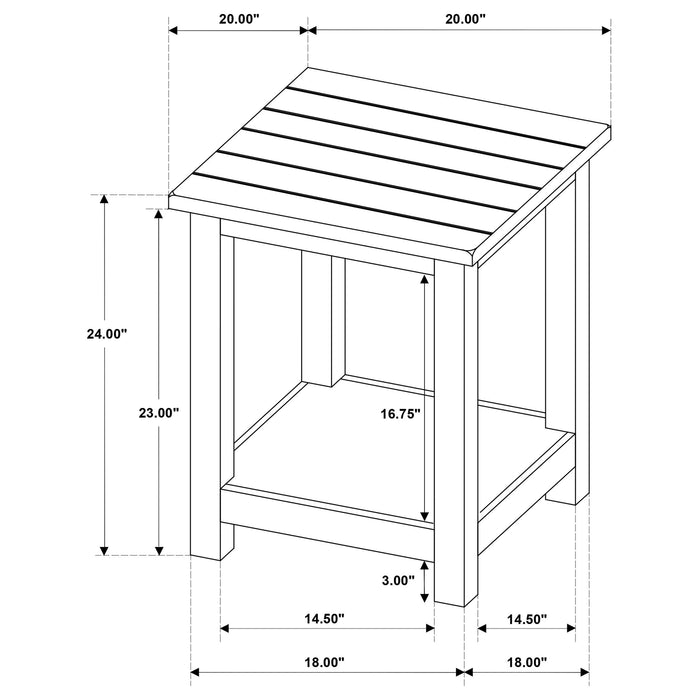 20.00"
20.00"
24.00"
23.00"
16.75"
3.00"
14.50"
14.50"
18.00"
18.00"