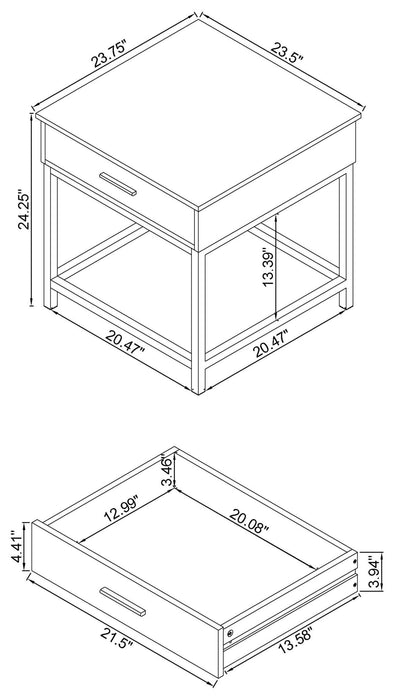 23.75"
23.5"
24.25"
13.39"
20.47"
20.47"
3.46"
12.99"
20.08"
4.41"
3.94"
21.5"
13.58"