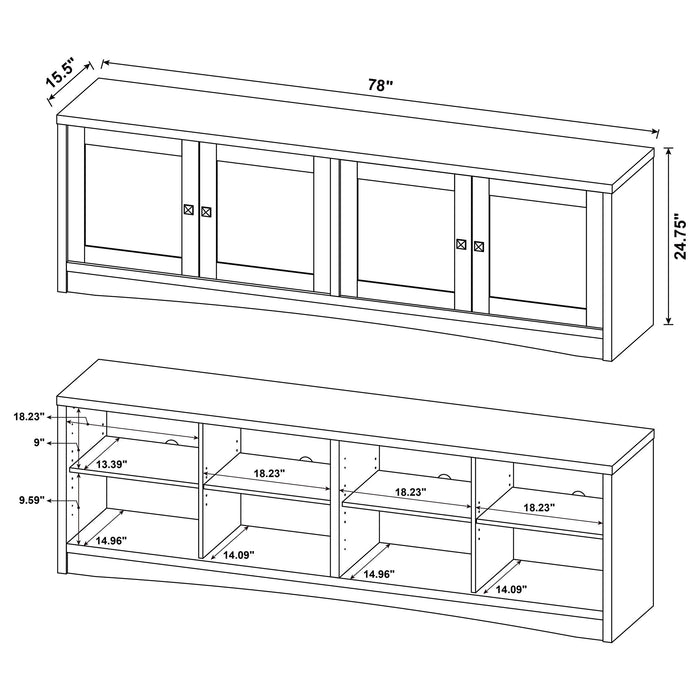 15.5"
78"
24.75"

18.23"
9"
13.39"
18.23"
18.23"
18.23"
9.59"
14.96"
14.09"
14.96"
14.09"