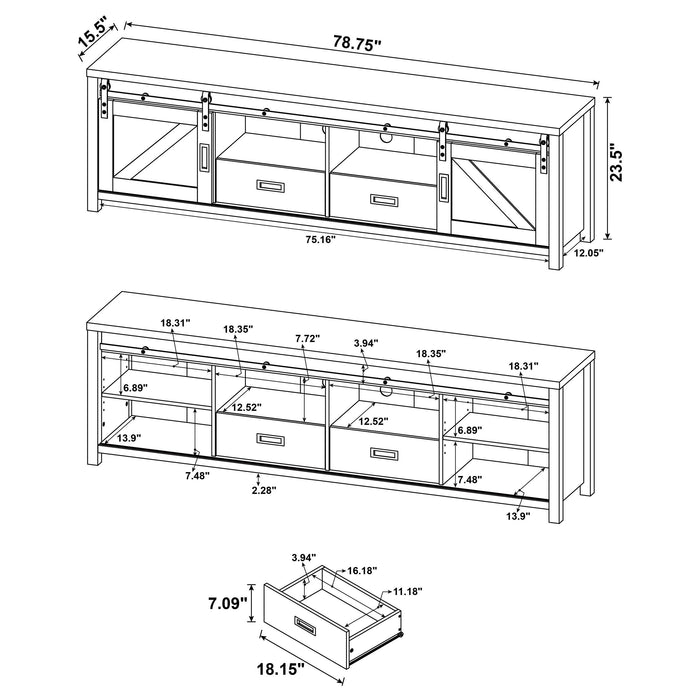 15.5"
78.75"
23.5"
75.16"
12.05"

18.31"
18.35"
7.72"
3.94"
18.35"
18.31"
6.89"
12.52"
12.52"
6.89"
13.9"
7.48"
2.28"
7.48"
13.9"

3.94"
16.18"
11.18"
7.09"
18.15"