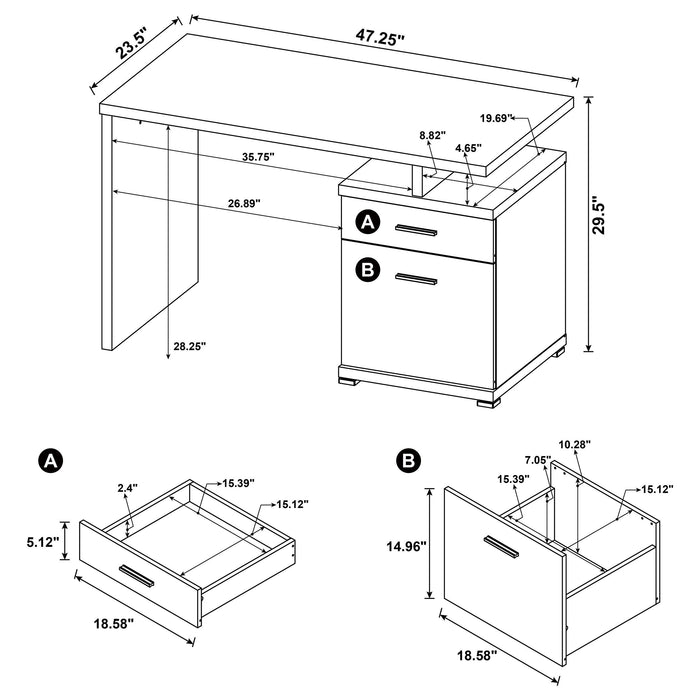 23.5"
47.25"
19.69"
8.82"
4.65"
35.75"
26.89"
29.5"
A
B
28.25"

A
2.4"
15.39"
15.12"
5.12"
18.58"

B
10.28"
7.05"
15.39"
15.12"
14.96"
18.58"