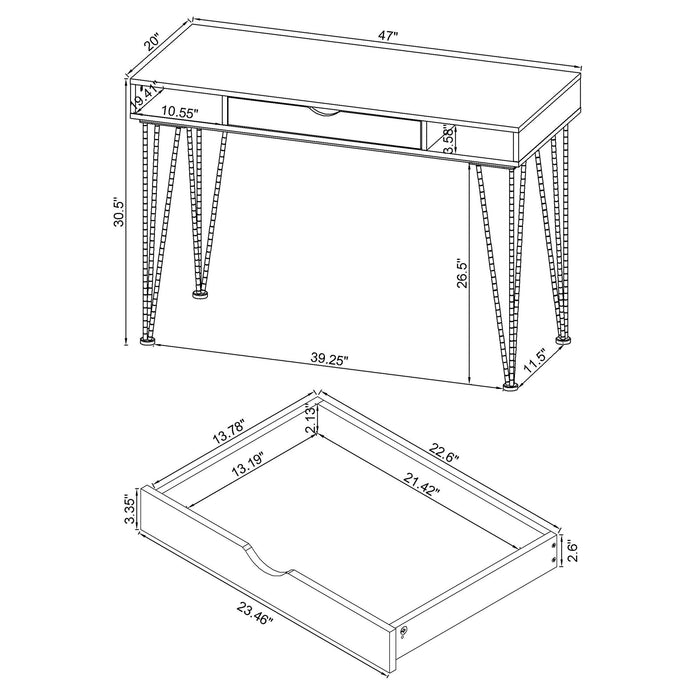 20"
47"
19.41"
10.55"
3.58"
30.5"
26.5"
39.25"
11.5"
13.78"
2.13"
22.6"
13.19"
21.42"
3.35"
2.6"
23.46"