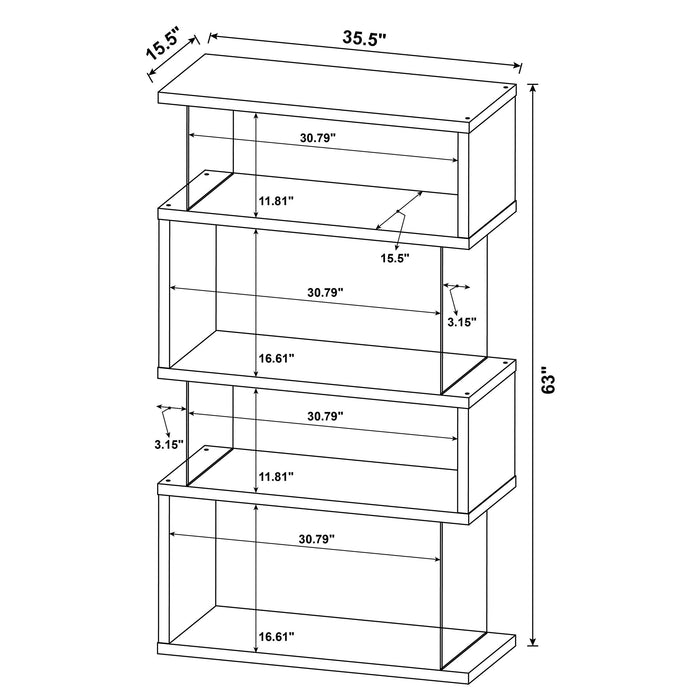 15.5"
35.5"
30.79"
11.81"
15.5"
30.79"
3.15"
16.61"
63"
30.79"
3.15"
11.81"
30.79"
16.61"