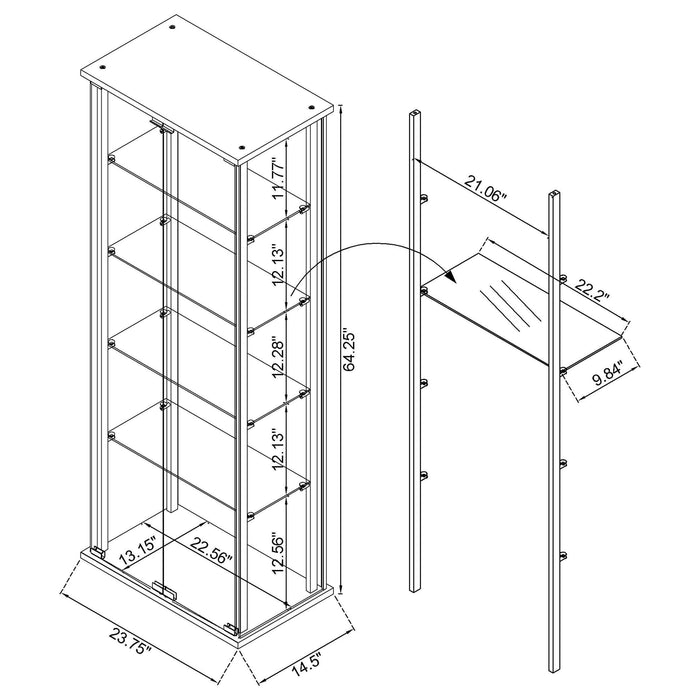 11.77"
12.13"
12.28"
12.13"
12.56"
64.25"
13.15"
22.56"
23.75"
14.5"
21.06"
22.2"
9.84"